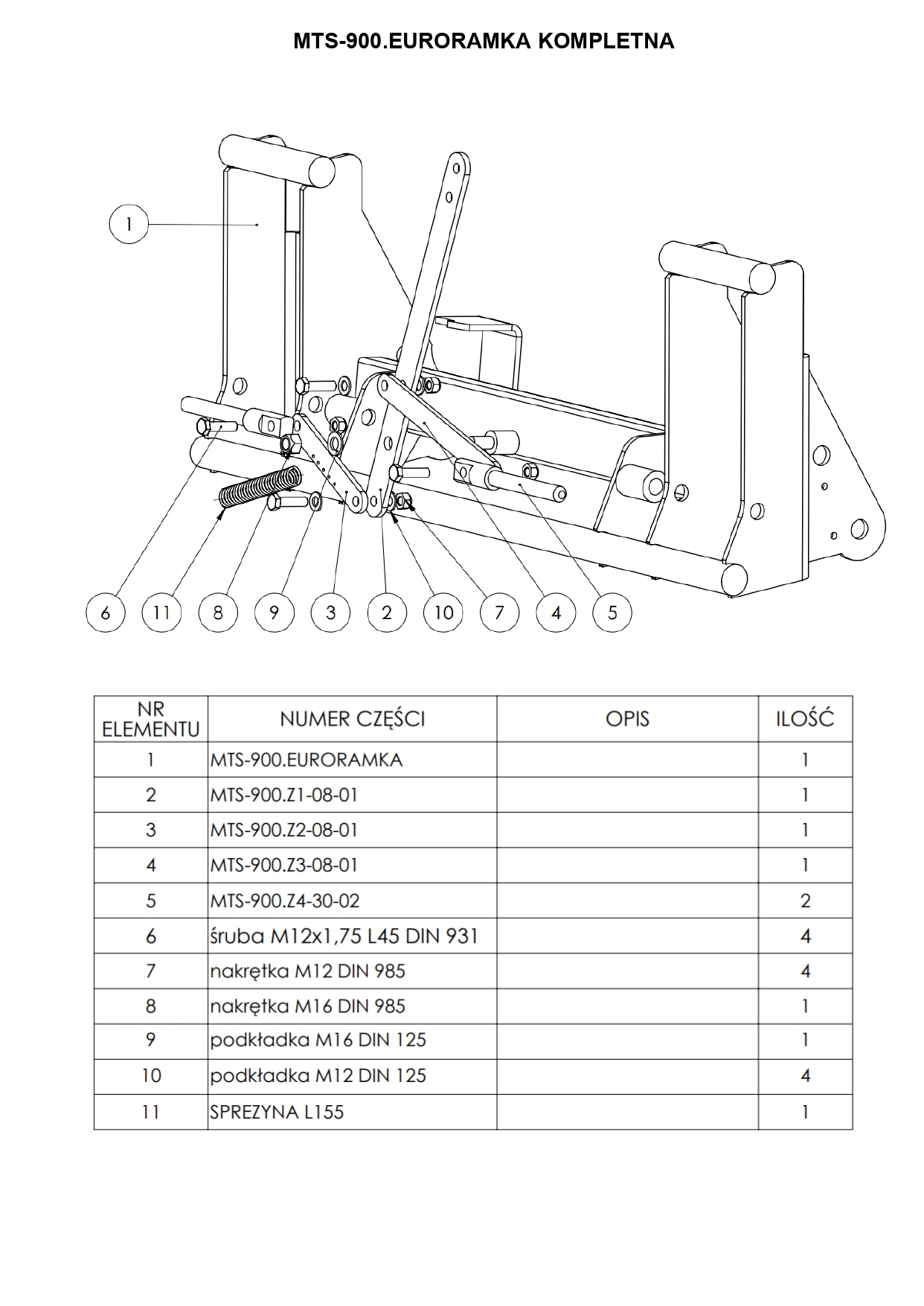 MTS-900.EURORAMKA KOMPLETNA

1

6 11 8 9 3 2 10 7 4 5

| NR ELEMENTU | NUMER CZĘŚCI | OPIS | ILOŚĆ |
|---|---|---|---|
| 1 | MTS-900.EURORAMKA | | 1 |
| 2 | MTS-900.Z1-08-01 | | 1 |
| 3 | MTS-900.Z2-08-01 | | 1 |
| 4 | MTS-900.Z3-08-01 | | 1 |
| 5 | MTS-900.Z4-30-02 | | 2 |
| 6 | śruba M12x1,75 L45 DIN 931 | | 4 |
| 7 | nakrętka M12 DIN 985 | | 4 |
| 8 | nakrętka M16 DIN 985 | | 1 |
| 9 | podkładka M16 DIN 125 | | 1 |
| 10 | podkładka M12 DIN 125 | | 4 |
| 11 | SPREZYNA L155 | | 1 |